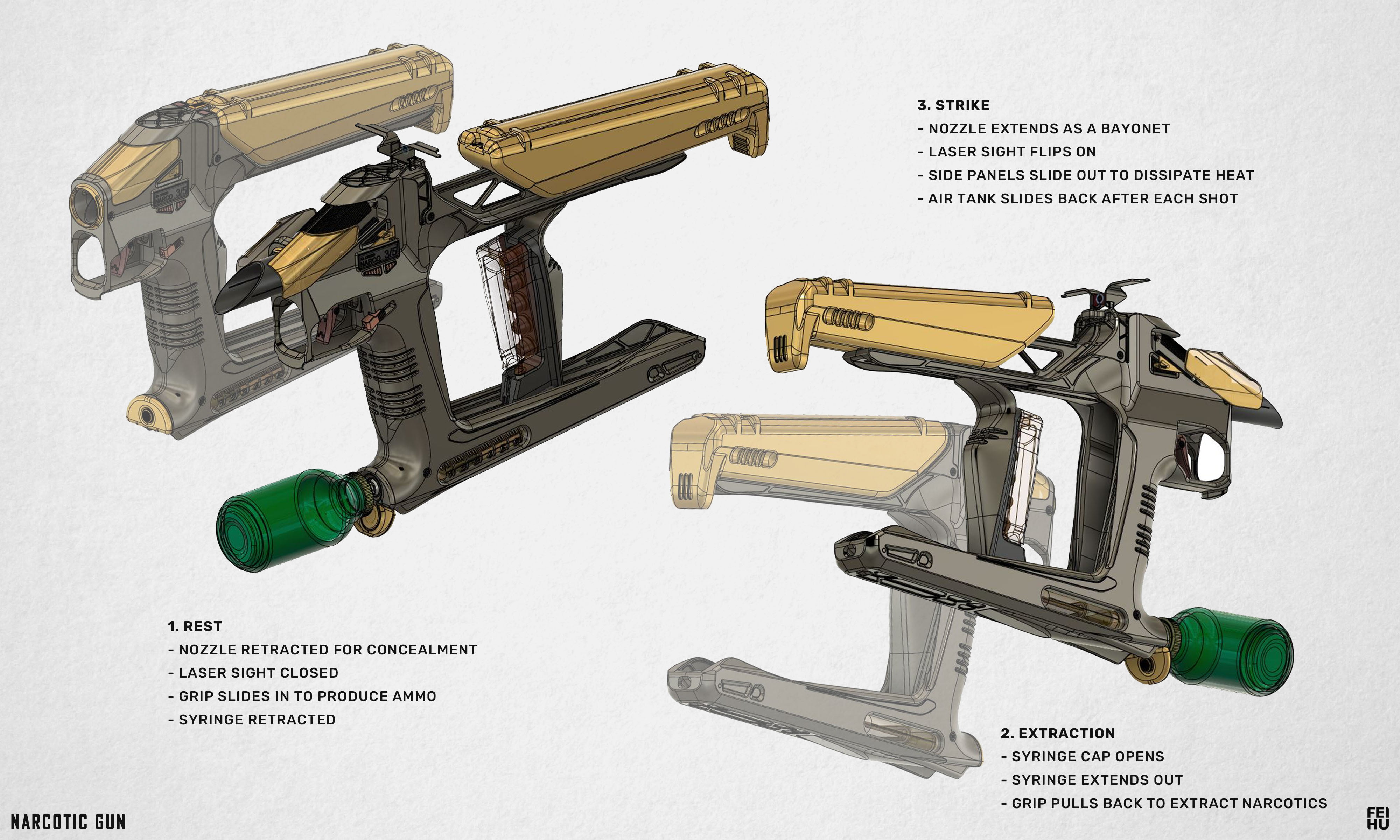 3. STRIKE
- NOZZLE EXTENDS AS A BAYONET
- LASER SIGHT FLIPS ON
- SIDE PANELS SLIDE OUT TO DISSIPATE HEAT
- AIR TANK SLIDES BACK AFTER EACH SHOT

NARCO 3/5

NARCO 3/5

1. REST
- NOZZLE RETRACTED FOR CONCEALMENT
- LASER SIGHT CLOSED
- GRIP SLIDES IN TO PRODUCE AMMO
- SYRINGE RETRACTED

2. EXTRACTION
- SYRINGE CAP OPENS
- SYRINGE EXTENDS OUT
- GRIP PULLS BACK TO EXTRACT NARCOTICS

NARCOTIC GUN

FEI HU