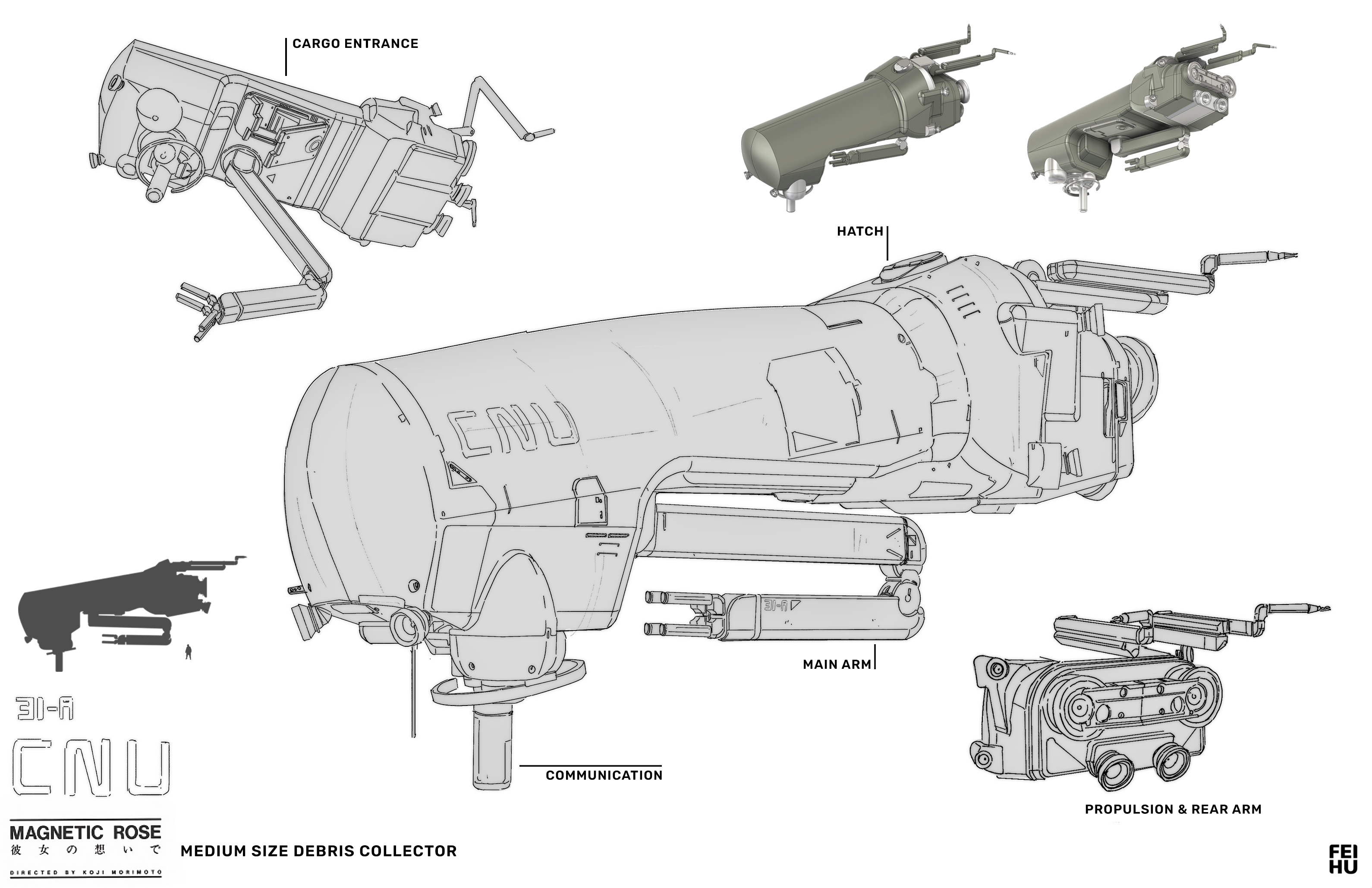 CARGO ENTRANCE

HATCH

CNU

31-A

MAIN ARM

COMMUNICATION

PROPULSION & REAR ARM

31-A

CNU

MAGNETIC ROSE
彼女の想いで
DIRECTED BY KOJI MORIMOTO

MEDIUM SIZE DEBRIS COLLECTOR

FEI
HU